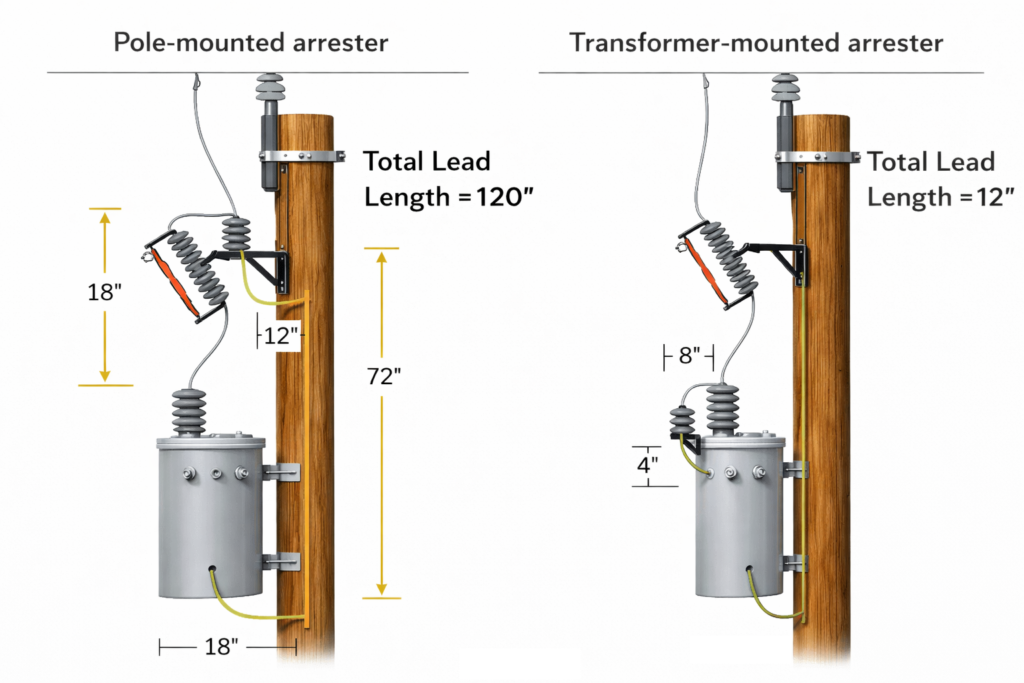 Pole-mounted arrester

Total Lead Length = 120"

18"

12"

72"

18"

Transformer-mounted arrester

Total Lead Length = 12"

8"

4"